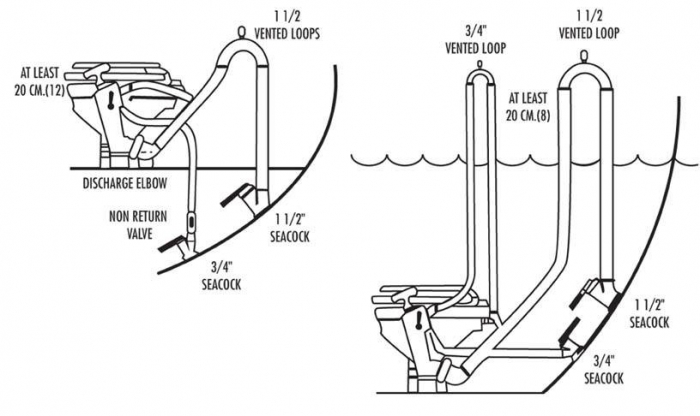 1 1/2
VENTED LOOPS

AT LEAST
20 CM.(12)

DISCHARGE ELBOW

NON RETURN
VALVE

1 1/2"
SEACOCK

3/4"
SEACOCK

3/4"
VENTED LOOP

1 1/2
VENTED LOOP

AT LEAST
20 CM.(8)

1 1/2"
SEACOCK

3/4"
SEACOCK